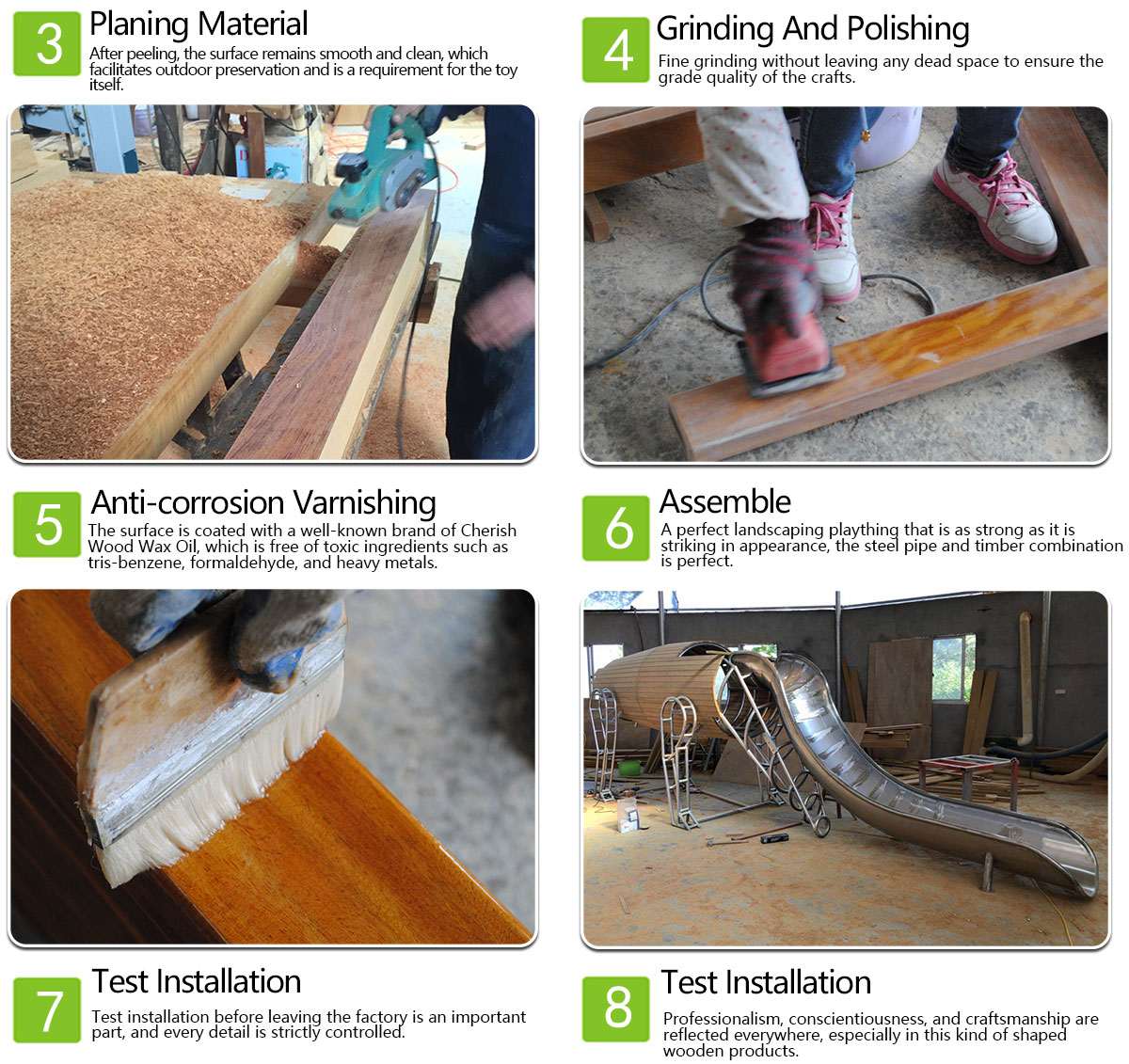 3
Planing Material
After peeling, the surface remains smooth and clean, which facilitates outdoor preservation and is a requirement for the toy itself.

4
Grinding And Polishing
Fine grinding without leaving any dead space to ensure the grade quality of the crafts.

5
Anti-corrosion Varnishing
The surface is coated with a well-known brand of Cherish Wood Wax Oil, which is free of toxic ingredients such as tris-benzene, formaldehyde, and heavy metals.

6
Assemble
A perfect landscaping plaything that is as strong as it is striking in appearance, the steel pipe and timber combination is perfect.

7
Test Installation
Test installation before leaving the factory is an important part, and every detail is strictly controlled.

8
Test Installation
Professionalism, conscientiousness, and craftsmanship are reflected everywhere, especially in this kind of shaped wooden products.